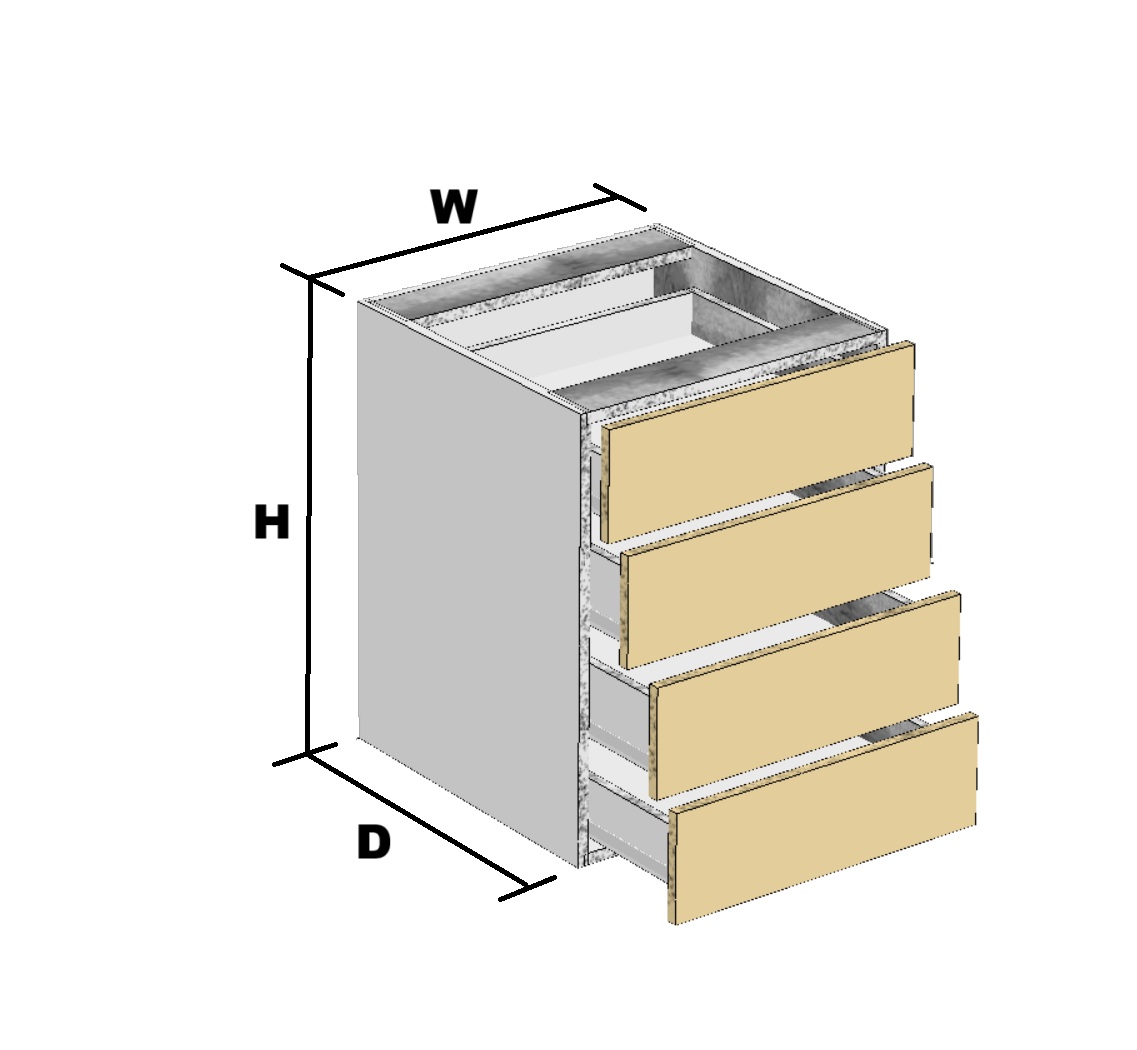 W

H

D