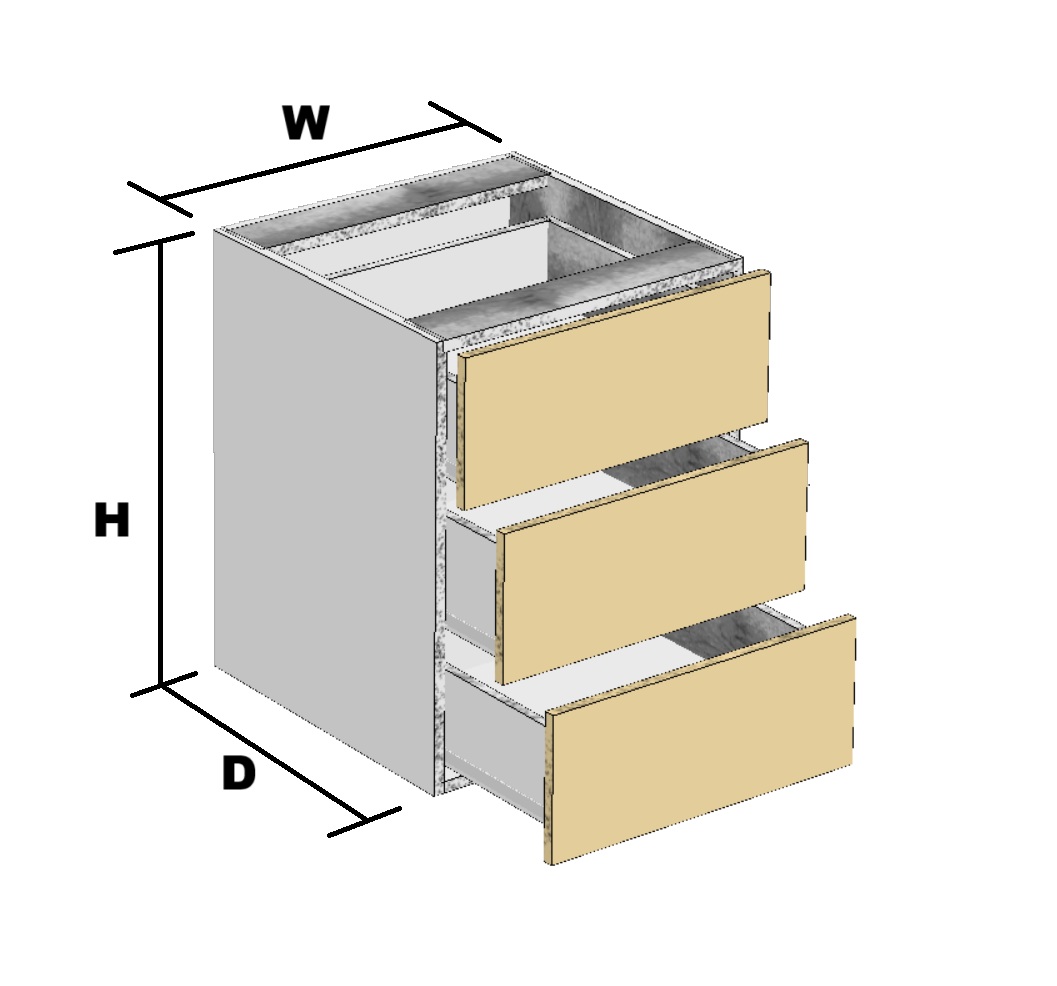 W
H
D